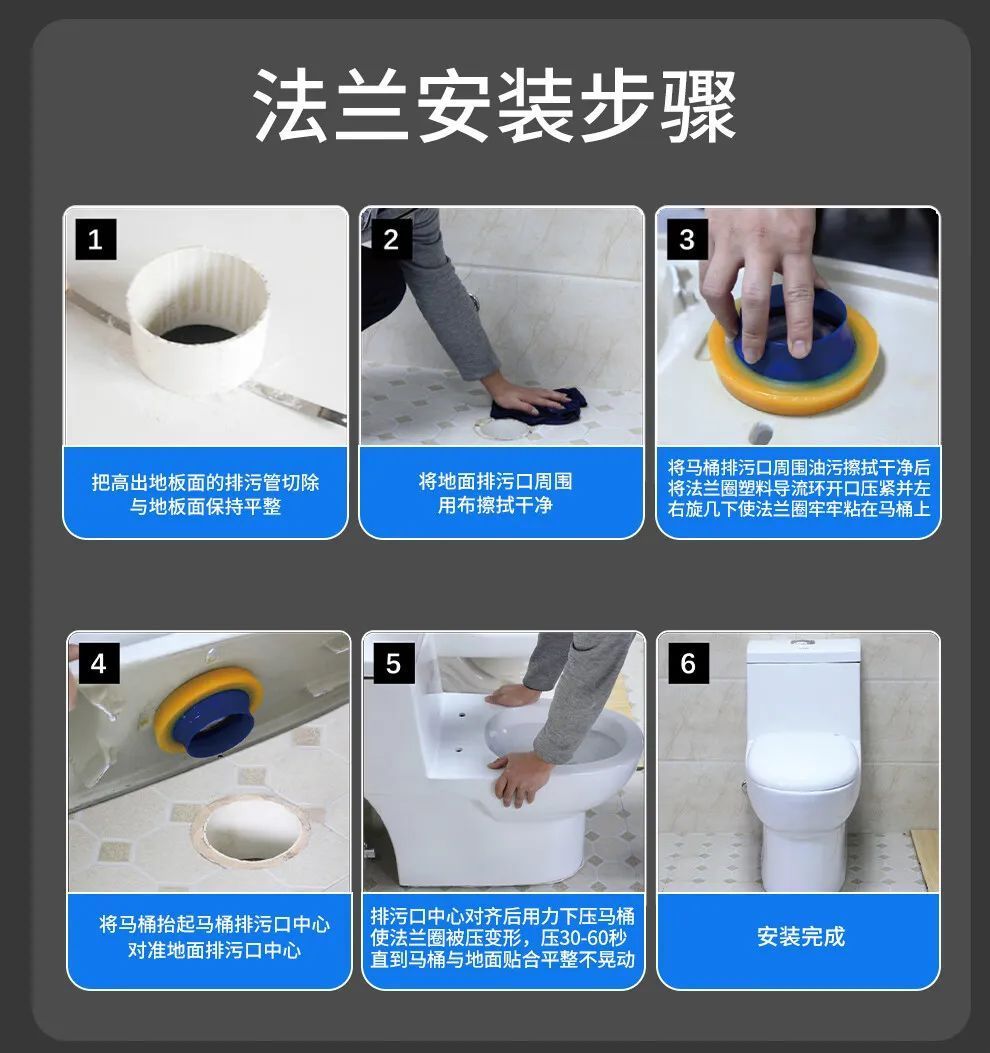 法兰安装步骤

1

把高出地板面的排污管切除与地板面保持平整

2

将地面排污口周围用布擦拭干净

3

将马桶排污口周围油污擦拭干净后将法兰圈塑料导流环开口压紧并左右旋几下使法兰圈牢牢粘在马桶上

4

将马桶抬起马桶排污口中心对准地面排污口中心

5

排污口中心对齐后用力下压马桶使法兰圈被压变形，压30-60秒直到马桶与地面贴合平整不晃动

6

安装完成